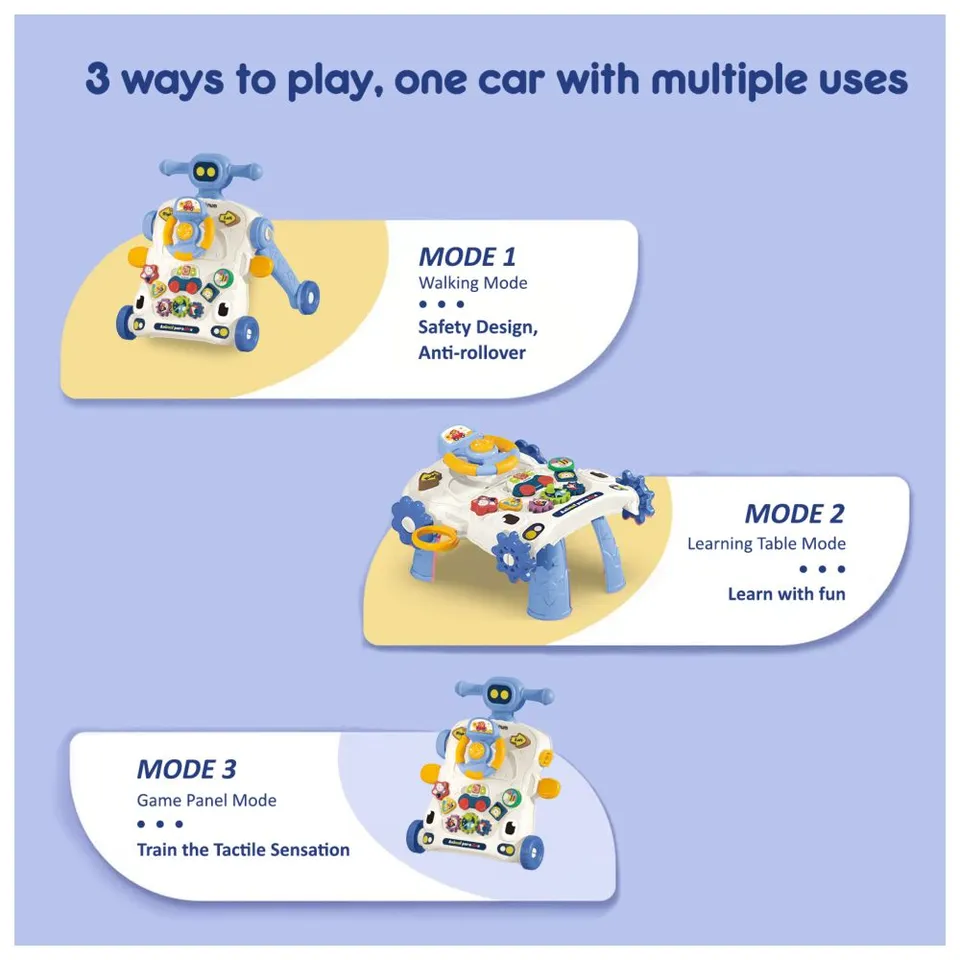 3 ways to play, one car with multiple uses

MODE 1
Walking Mode
• • •
Safety Design,
Anti-rollover

MODE 2
Learning Table Mode
• • •
Learn with fun

MODE 3
Game Panel Mode
• • •
Train the Tactile Sensation